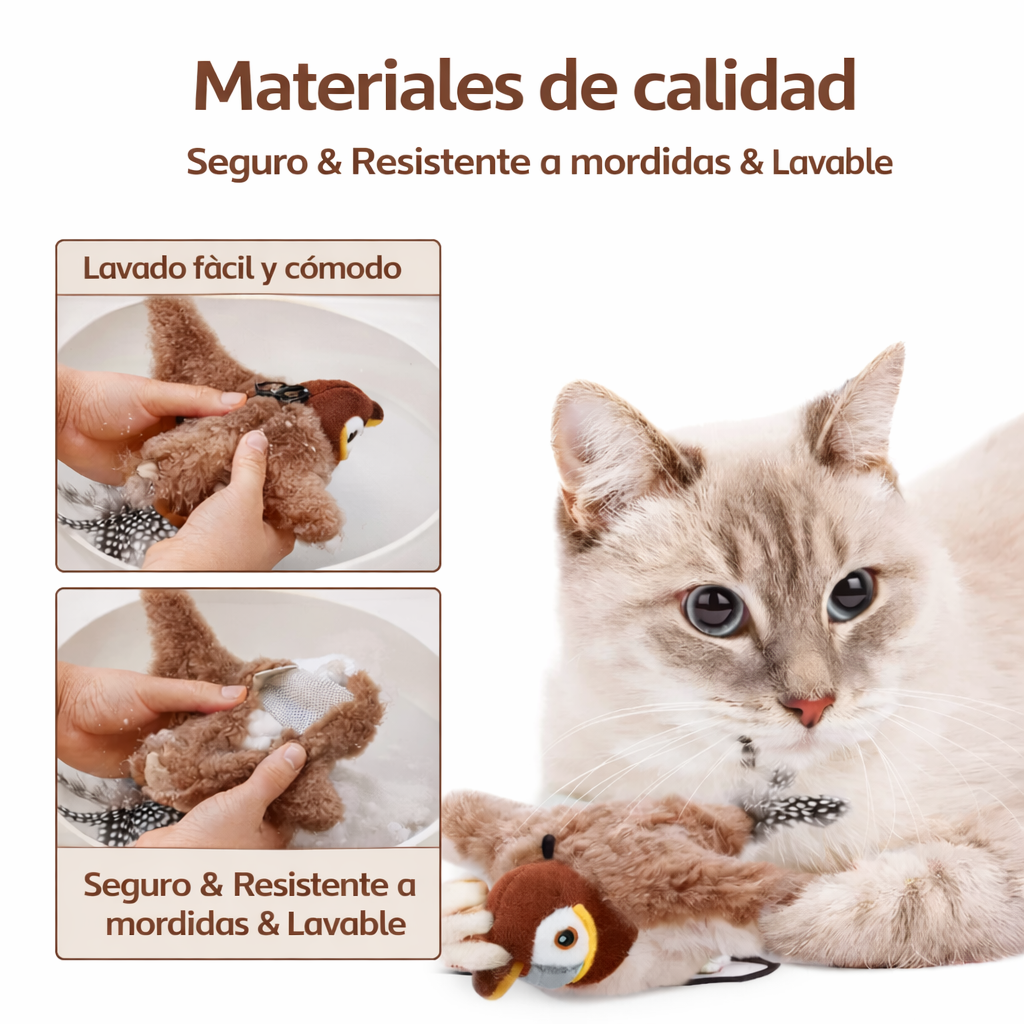 Materiales de calidad

Seguro & Resistente a mordidas & Lavable

Lavado fàcil y cómodo

Seguro & Resistente a mordidas & Lavable